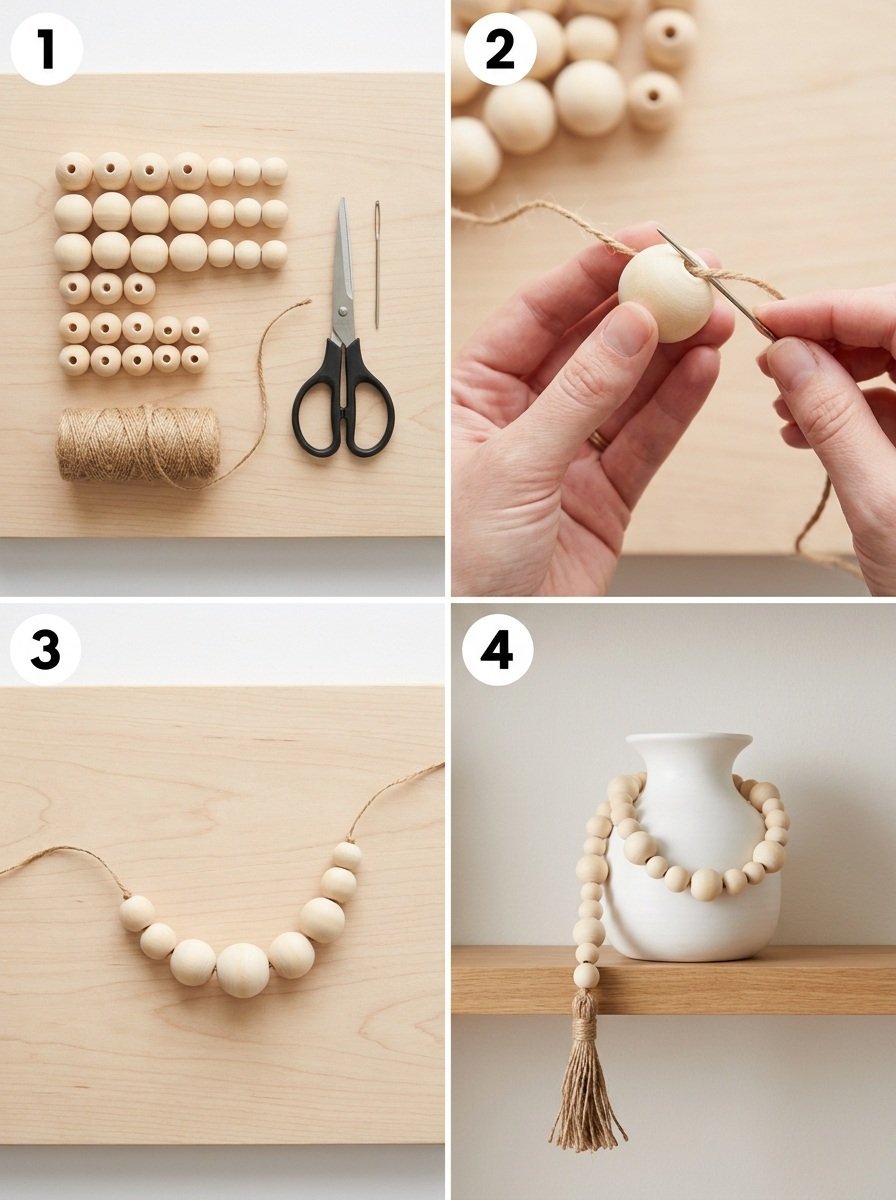 1

2

3

4